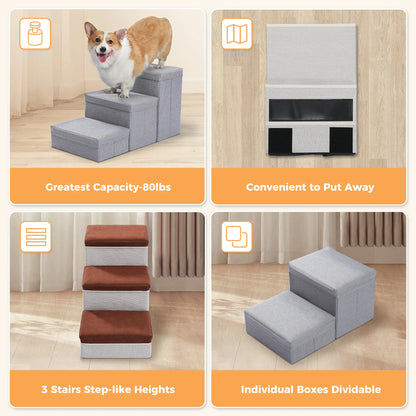 Greatest Capacity-80lbs

Convenient to Put Away

3 Stairs Step-like Heights

Individual Boxes Dividable